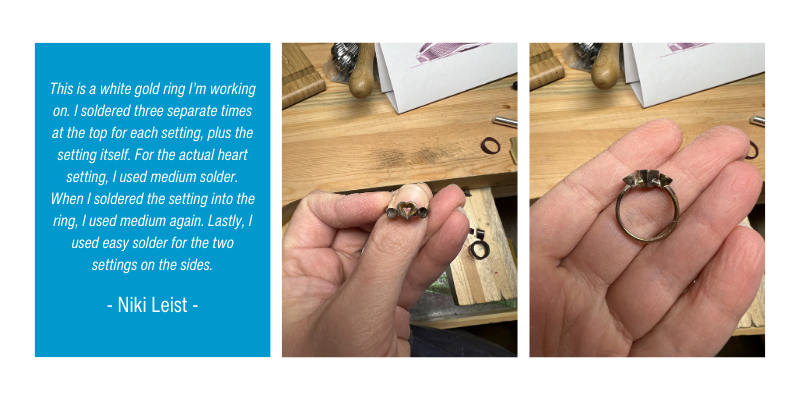 This is a white gold ring I'm working on. I soldered three separate times at the top for each setting, plus the setting itself. For the actual heart setting, I used medium solder. When I soldered the setting into the ring, I used medium again. Lastly, I used easy solder for the two settings on the sides.

- Niki Leist -